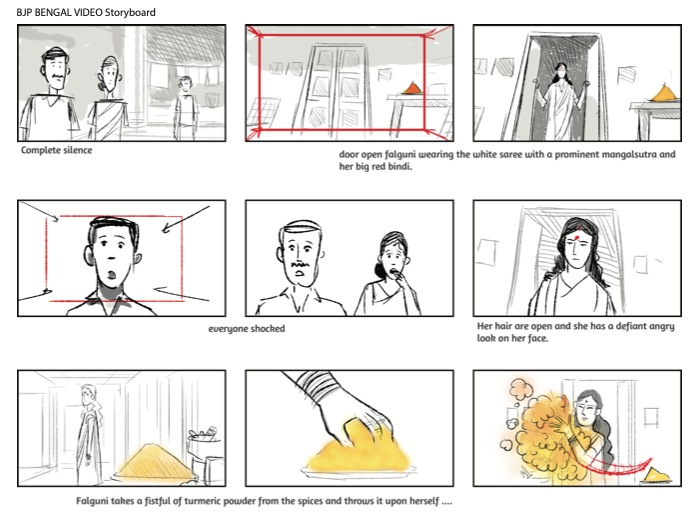 BJP BENGAL VIDEO Storyboard

Complete silence

door open falguni wearing the white saree with a prominent mangalsutra and her big red bindi.

everyone shocked

Her hair are open and she has a defiant angry look on her face.

Falguni takes a fistful of turmeric powder from the spices and throws it upon herself ....