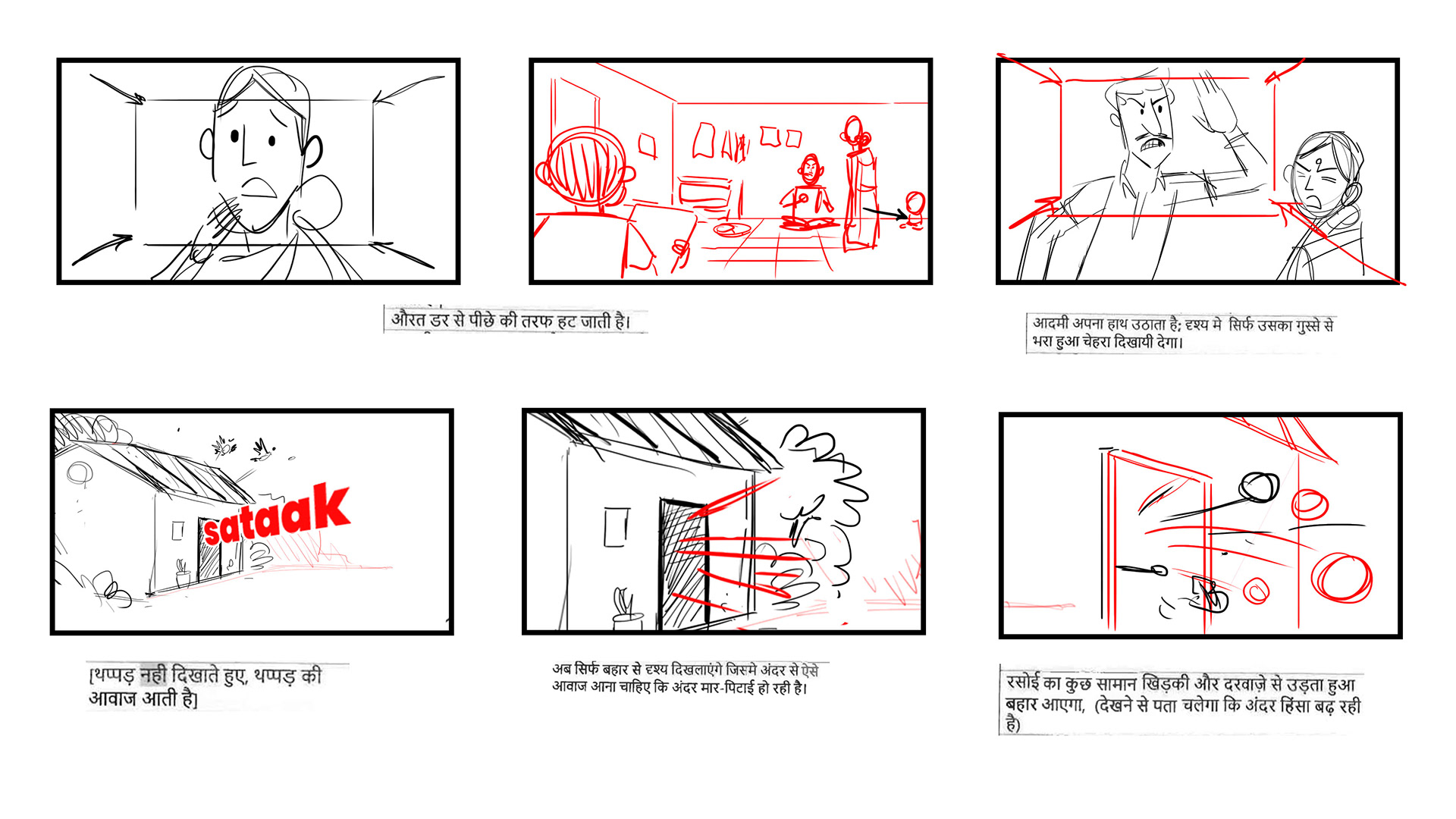 औरत डर से पीछे की तरफ हट जाती है।

आदमी अपना हाथ उठाता है; दृश्य मे सिर्फ उसका गुस्से से भरा हुआ चेहरा दिखायी देगा।

sataak

[थप्पड़ नही दिखाते हुए, थप्पड़ की आवाज आती है]

अब सिर्फ बहार से दृश्य दिखलाएंगे जिसमे अंदर से ऐसे आवाज आना चाहिए कि अंदर मार-पिटाई हो रही है।

रसोई का कुछ सामान खिड़की और दरवाज़े से उड़ता हुआ बहार आएगा, (देखने से पता चलेगा कि अंदर हिंसा बढ़ रही है)