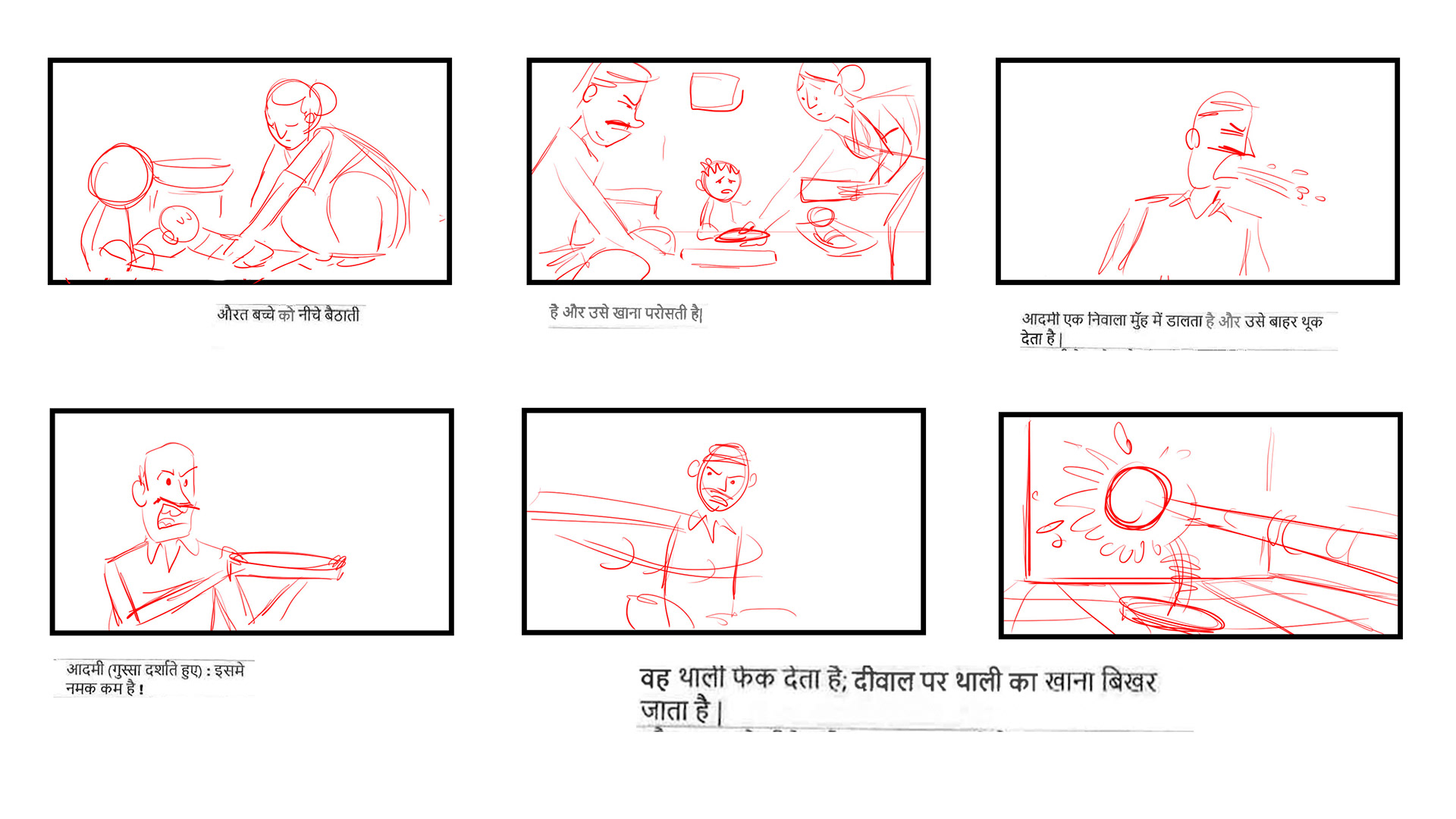 औरत बच्चे को नीचे बैठाती

है और उसे खाना परोसती है|

आदमी एक निवाला मुँह में डालता है और उसे बाहर थूक देता है |

आदमी (गुस्सा दर्शाते हुए) : इसमे नमक कम है !

वह थाली फेक देता है; दीवाल पर थाली का खाना बिखर जाता है |