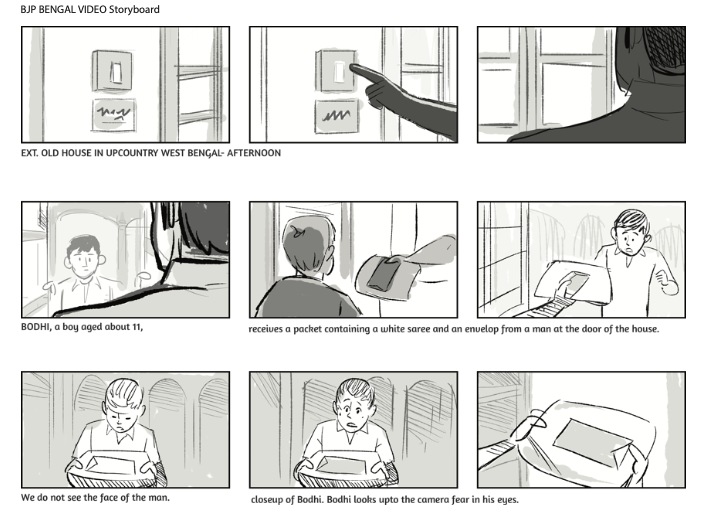 BJP BENGAL VIDEO Storyboard

EXT. OLD HOUSE IN UPCOUNTRY WEST BENGAL- AFTERNOON

BODHI, a boy aged about 11,

receives a packet containing a white saree and an envelop from a man at the door of the house.

We do not see the face of the man.

closeup of Bodhi. Bodhi looks upto the camera fear in his eyes.